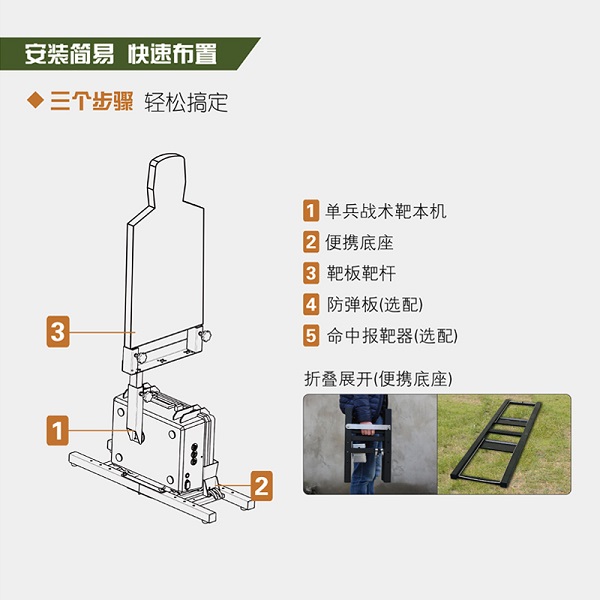 安装简易 快速布置

◆ 三个步骤 轻松搞定

3

1

2

1 单兵战术靶本机
2 便携底座
3 靶板靶杆
4 防弹板(选配)
5 命中报靶器(选配)

折叠展开(便携底座)